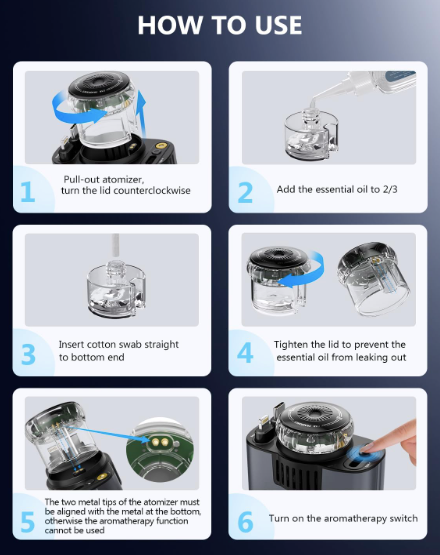 HOW TO USE

1
Pull-out atomizer, turn the lid counterclockwise

2
Add the essential oil to 2/3

3
Insert cotton swab straight to bottom end

4
Tighten the lid to prevent the essential oil from leaking out

5
The two metal tips of the atomizer must be aligned with the metal at the bottom, otherwise the aromatherapy function cannot be used

6
Turn on the aromatherapy switch